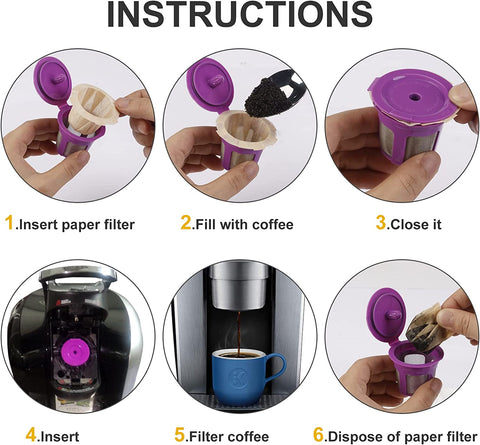 INSTRUCTIONS

1.Insert paper filter

2.Fill with coffee

3.Close it

4.Insert

5.Filter coffee

6.Dispose of paper filter